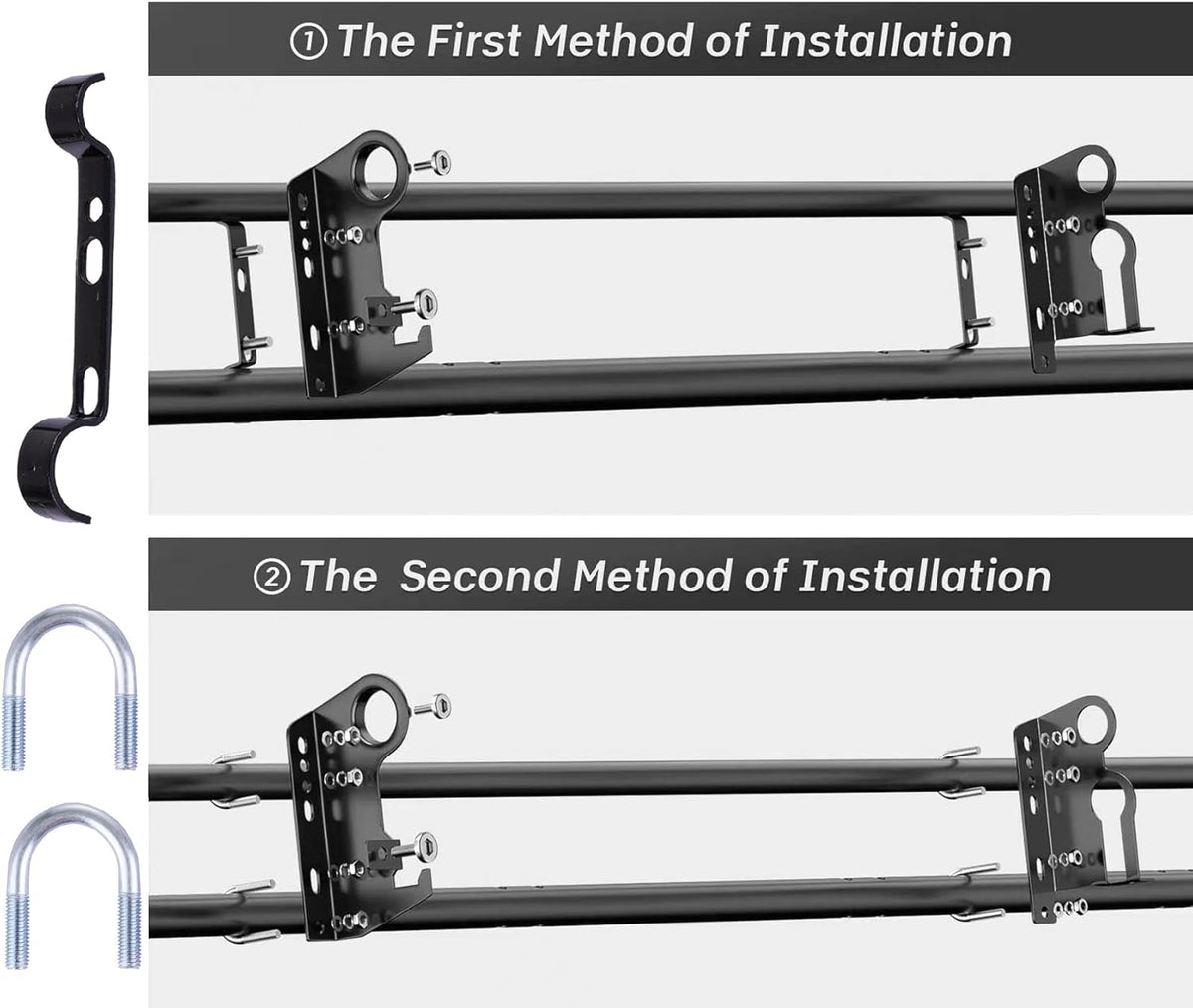 ① The First Method of Installation

② The Second Method of Installation